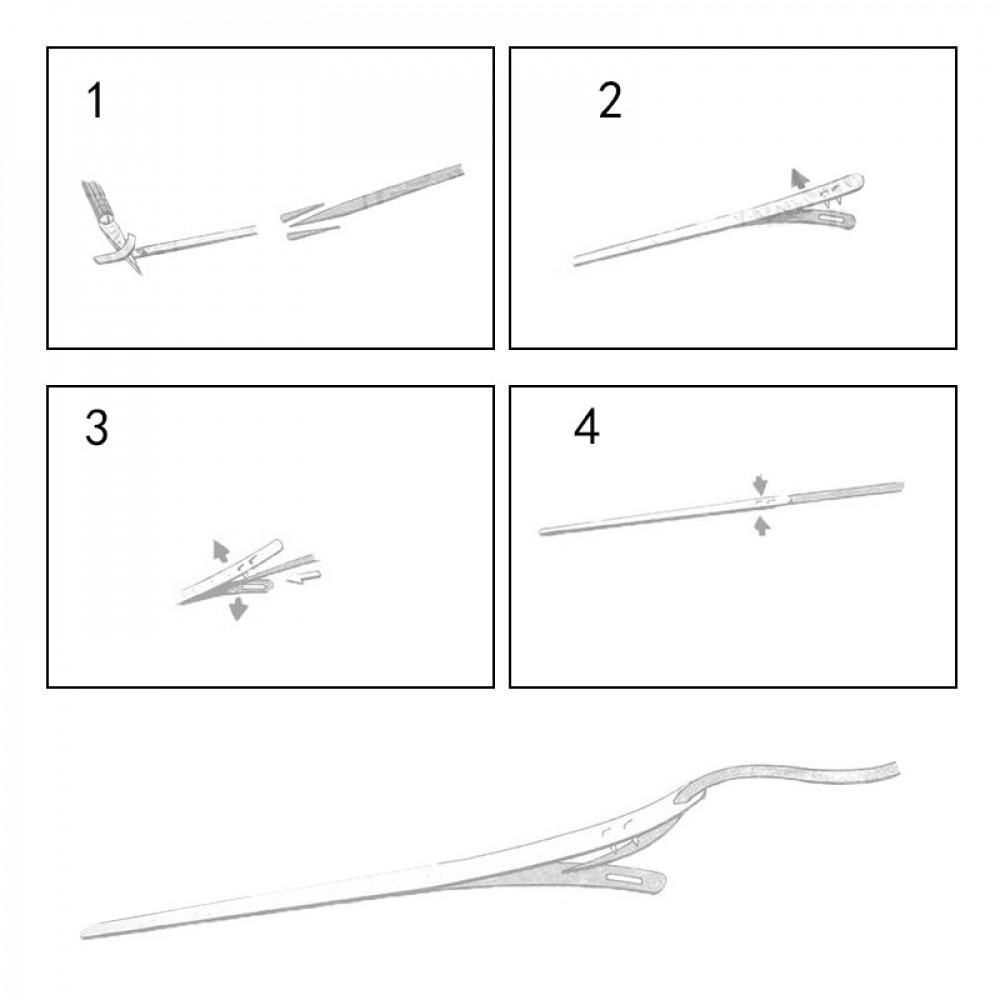 1

2

3

4