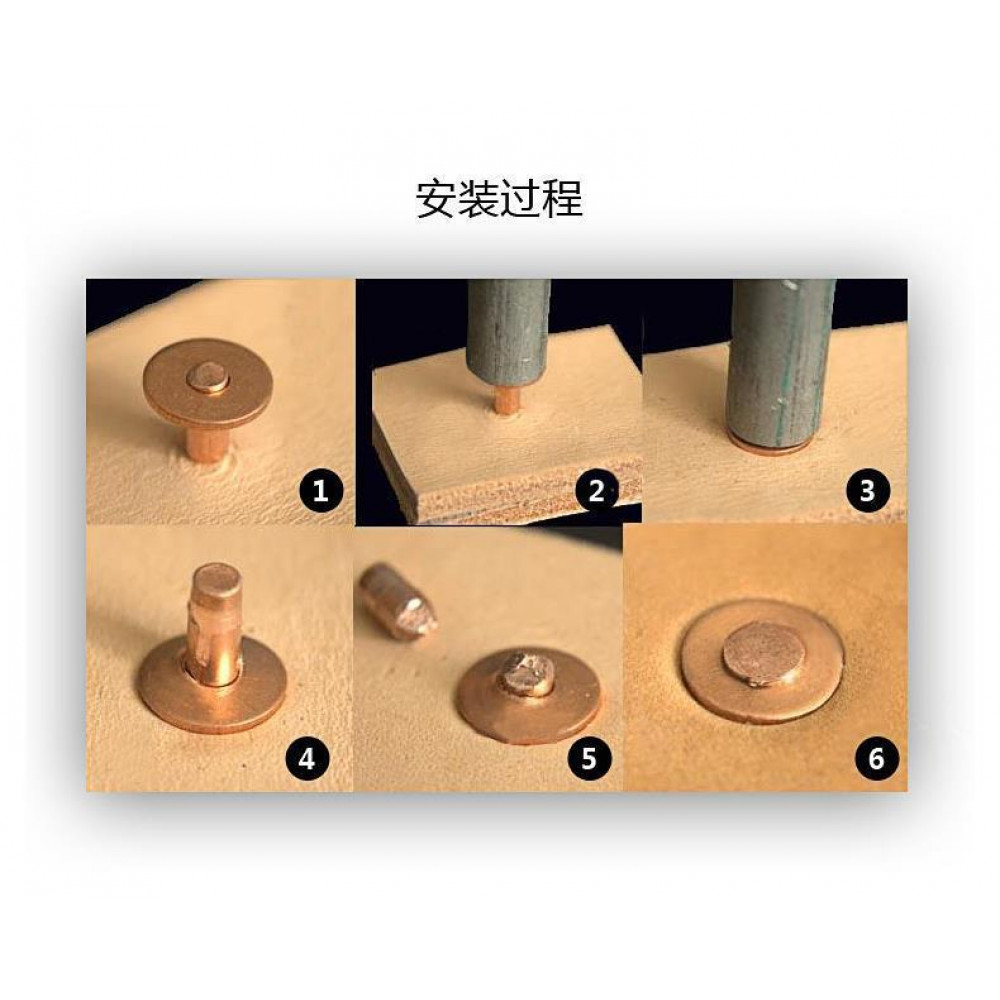 安装过程

1

2

3

4

5

6