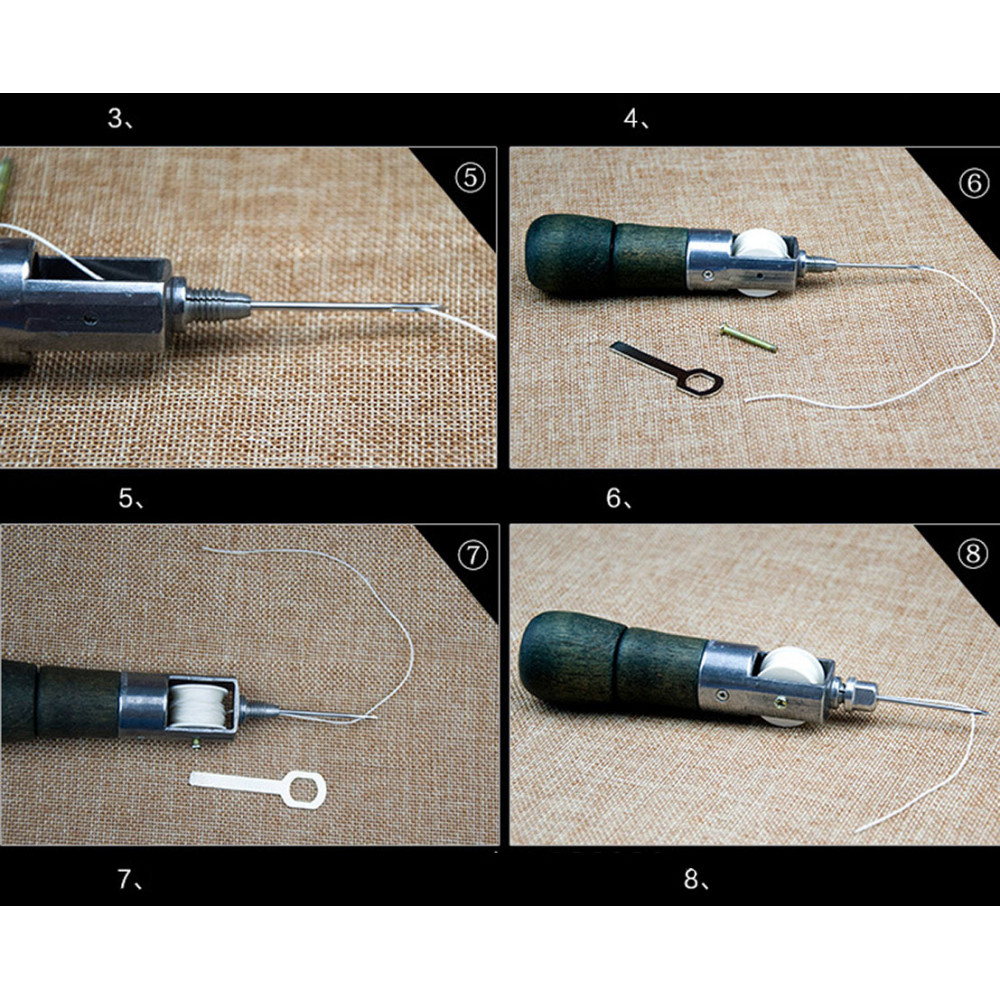 3、

4、

⑤

⑥

5、

6、

⑦

⑧

7、

8、