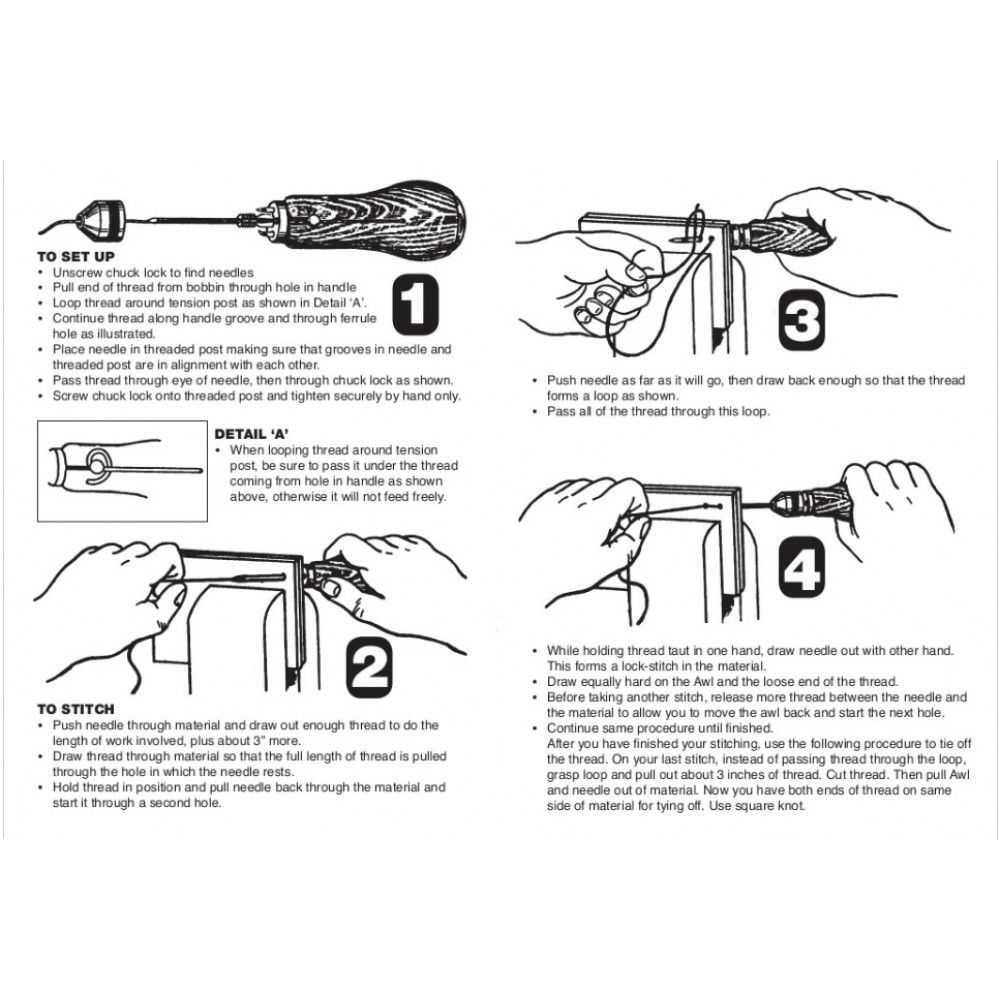 TO SET UP
• Unscrew chuck lock to find needles
• Pull end of thread from bobbin through hole in handle
• Loop thread around tension post as shown in Detail 'A'.
• Continue thread along handle groove and through ferrule hole as illustrated.
• Place needle in threaded post making sure that grooves in needle and threaded post are in alignment with each other.
• Pass thread through eye of needle, then through chuck lock as shown.
• Screw chuck lock onto threaded post and tighten securely by hand only.

1

DETAIL 'A'
• When looping thread around tension post, be sure to pass it under the thread coming from hole in handle as shown above, otherwise it will not feed freely.

2

TO STITCH
• Push needle through material and draw out enough thread to do the length of work involved, plus about 3" more.
• Draw thread through material so that the full length of thread is pulled through the hole in which the needle rests.
• Hold thread in position and pull needle back through the material and start it through a second hole.

3

• Push needle as far as it will go, then draw back enough so that the thread forms a loop as shown.
• Pass all of the thread through this loop.

4

• While holding thread taut in one hand, draw needle out with other hand. This forms a lock-stitch in the material.
• Draw equally hard on the Awl and the loose end of the thread.
• Before taking another stitch, release more thread between the needle and the material to allow you to move the awl back and start the next hole.
• Continue same procedure until finished.
After you have finished your stitching, use the following procedure to tie off the thread. On your last stitch, instead of passing thread through the loop, grasp loop and pull out about 3 inches of thread. Cut thread. Then pull Awl and needle out of material. Now you have both ends of thread on same side of material for tying off. Use square knot.