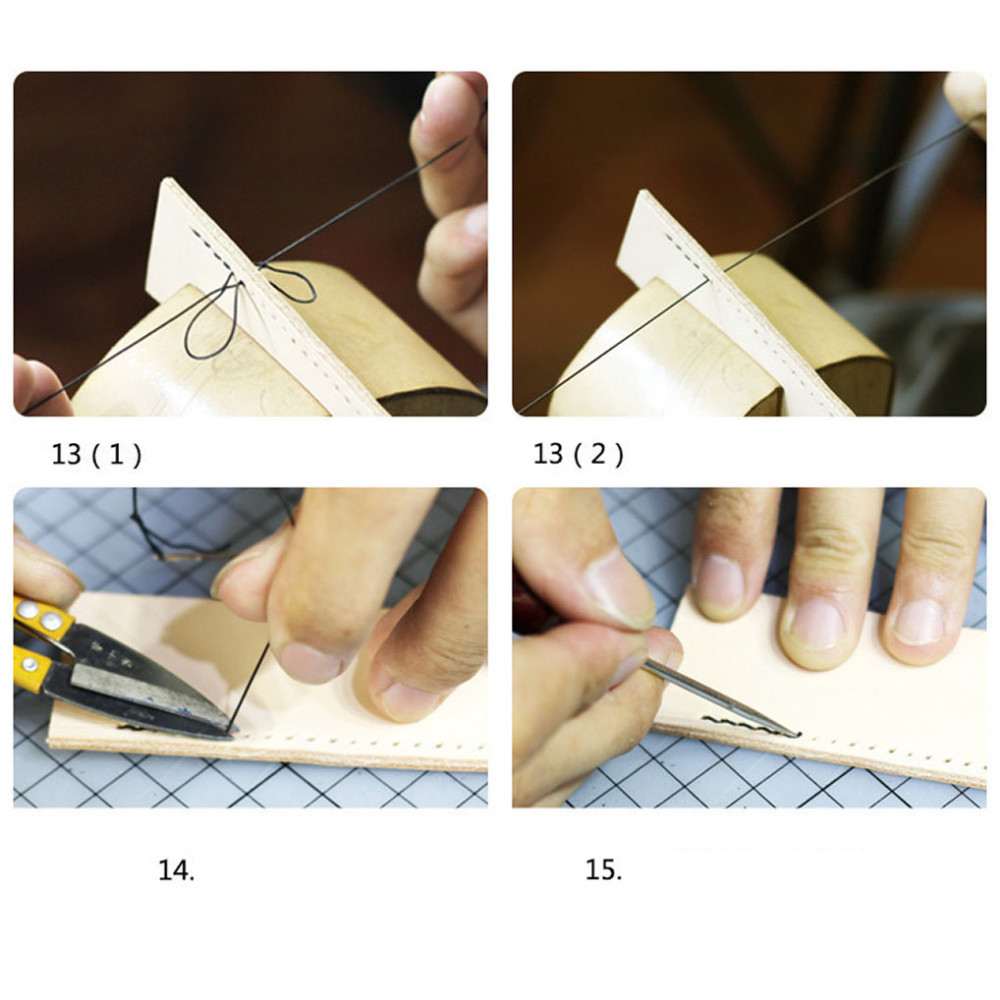 13 ( 1 )

13 ( 2 )

14.

15.