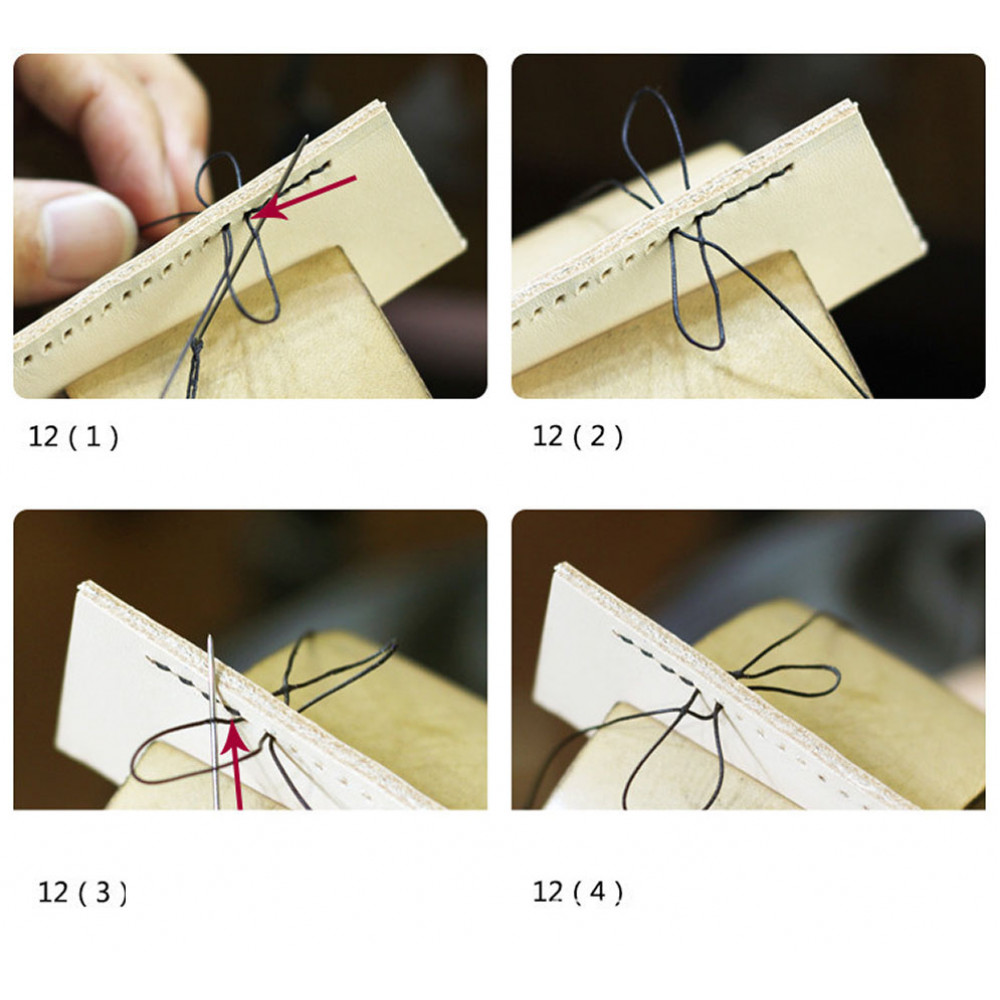 12 ( 1 )

12 ( 2 )

12 ( 3 )

12 ( 4 )